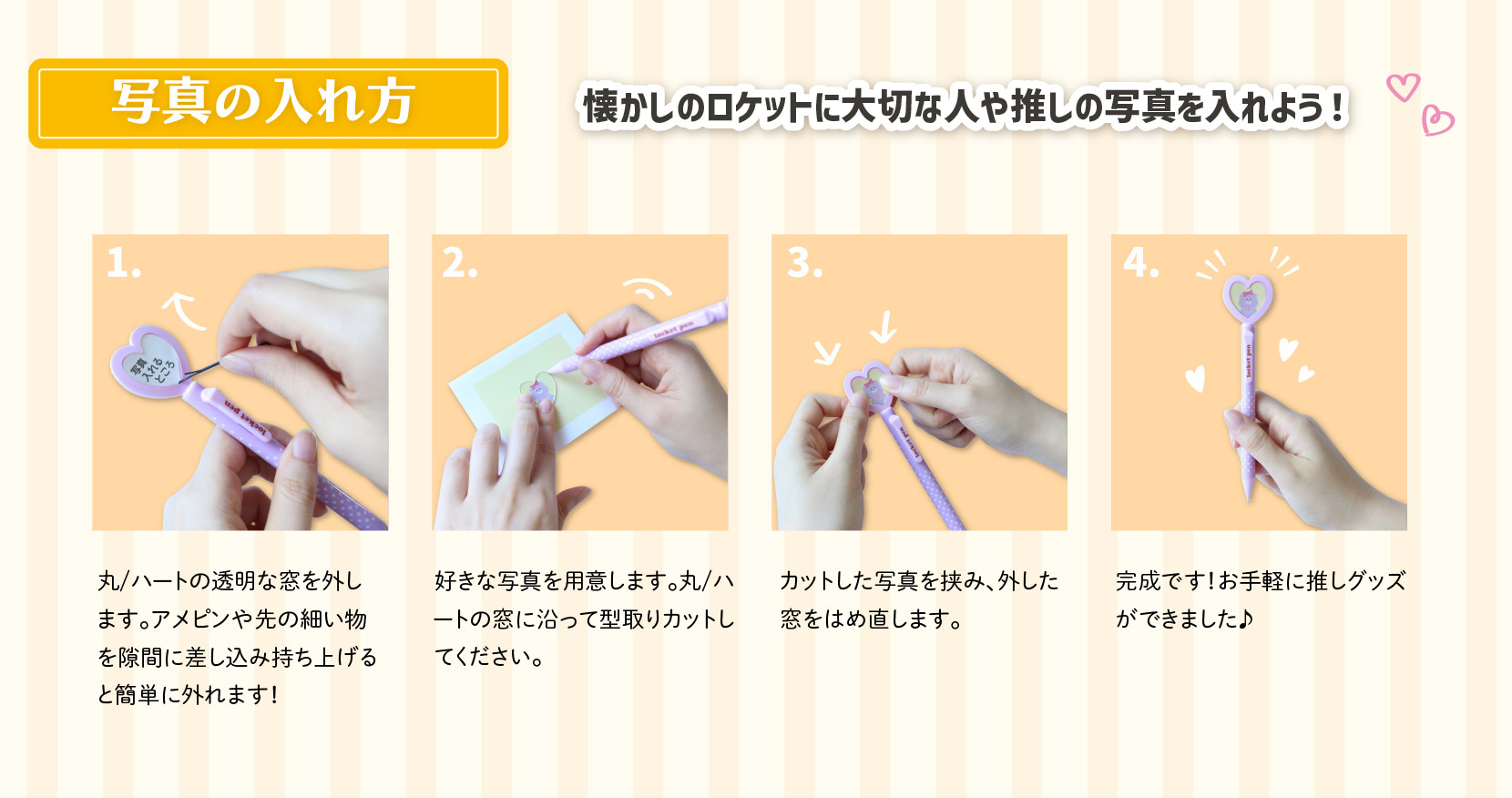 写真の入れ方

懐かしのロケットに大切な人や推しの写真を入れよう！

1.

写真入れるところ

locket pen

丸/ハートの透明な窓を外します。アメピンや先の細い物を隙間に差し込み持ち上げると簡単に外れます！

2.

locket pen

好きな写真を用意します。丸/ハートの窓に沿って型取りカットしてください。

3.

locket pen

カットした写真を挟み、外した窓をはめ直します。

4.

locket pen

完成です！お手軽に推しグッズができました♪