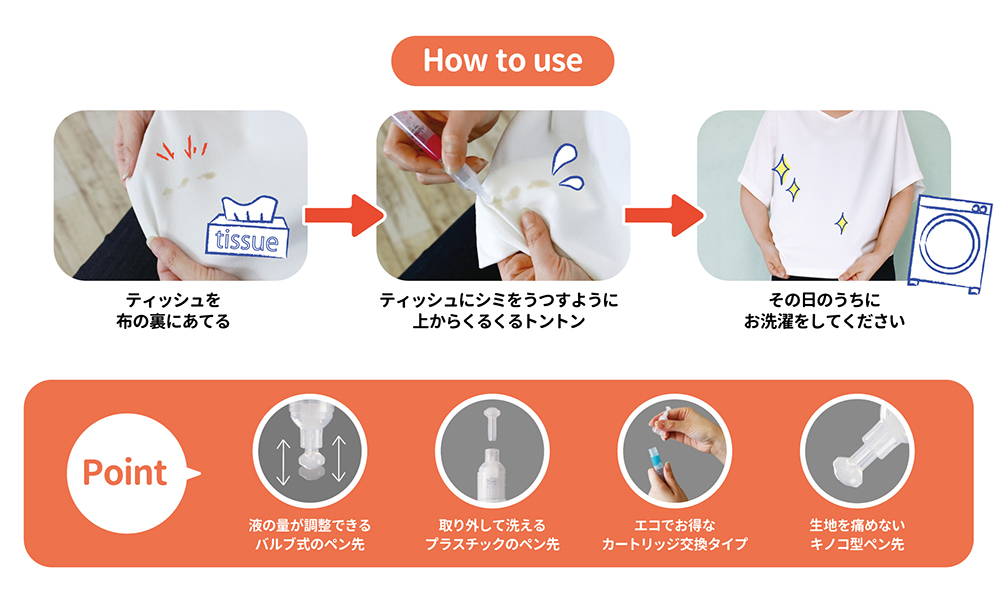 How to use

tissue

ティッシュを
布の裏にあてる

ティッシュにシミをうつすように
上からくるくるトントン

その日のうちに
お洗濯をしてください

Point

液の量が調整できる
バルブ式のペン先

取り外して洗える
プラスチックのペン先

エコでお得な
カートリッジ交換タイプ

生地を痛めない
キノコ型ペン先