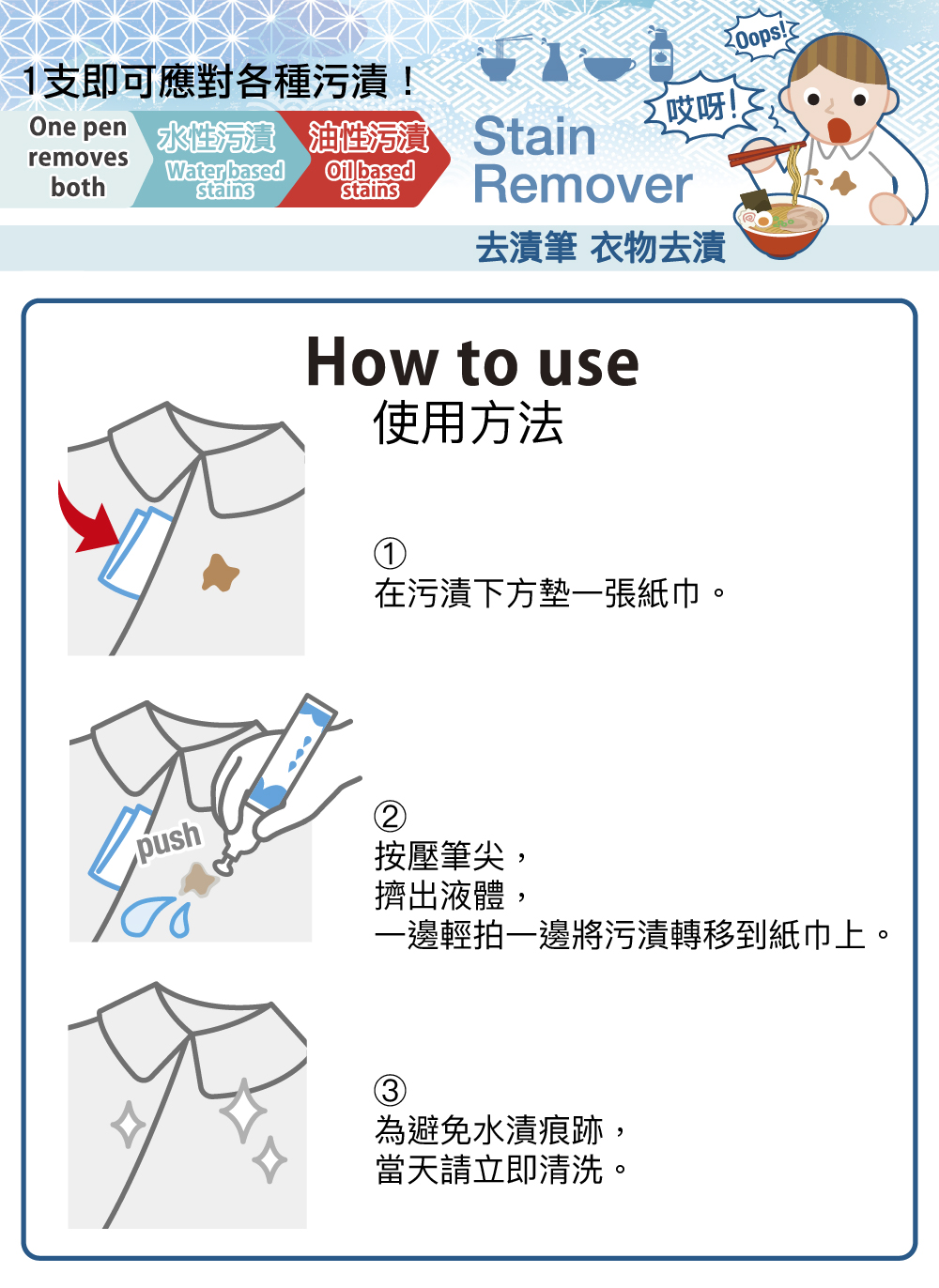 1支即可應對各種污漬！

One pen removes both

水性污漬
Water based stains

油性污漬
Oil based stains

Stain Remover

Oops!

哎呀!

去漬筆 衣物去漬

How to use
使用方法

①
在污漬下方墊一張紙巾。

push

②
按壓筆尖，
擠出液體，
一邊輕拍一邊將污漬轉移到紙巾上。

③
為避免水漬痕跡，
當天請立即清洗。